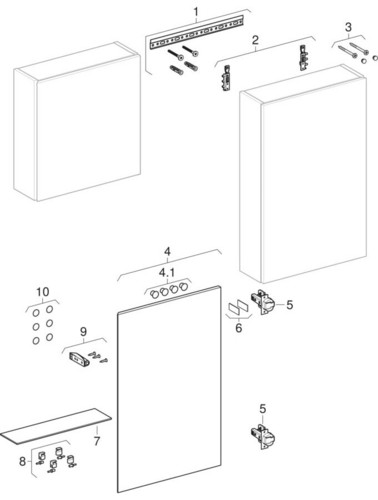 1
2
3
4
4.1
10
5
6
9
5
7
8