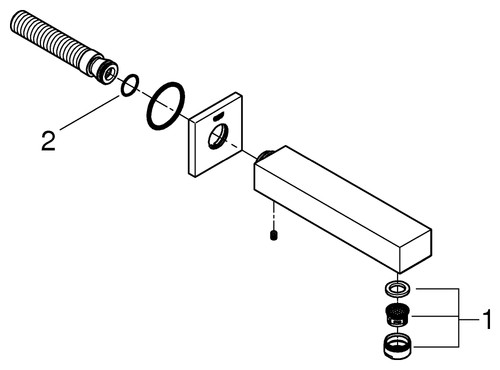 2

1