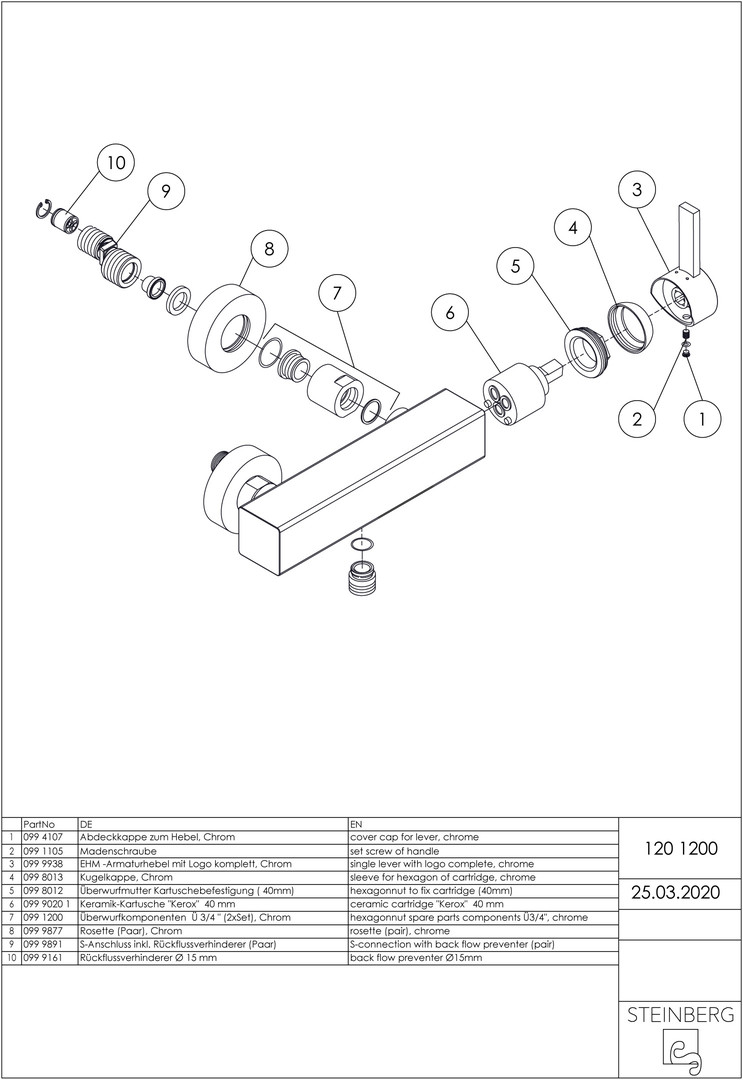 10
9
8
7
6
5
4
3
2
1

| | PartNo | DE | EN |
|---|---|---|---|
| 1 | 099 4107 | Abdeckkappe zum Hebel, Chrom | cover cap for lever, chrome |
| 2 | 099 1105 | Madenschraube | set screw of handle |
| 3 | 099 9938 | EHM -Armaturhebel mit Logo komplett, Chrom | single lever with logo complete, chrome |
| 4 | 099 8013 | Kugelkappe, Chrom | sleeve for hexagon of cartridge, chrome |
| 5 | 099 8012 | Überwurfmutter Kartuschebefestigung ( 40mm) | hexagonnut to fix cartridge (40mm) |
| 6 | 099 9020 1 | Keramik-Kartusche "Kerox" 40 mm | ceramic cartridge "Kerox" 40 mm |
| 7 | 099 1200 | Überwurfkomponenten Ü 3/4 " (2xSet), Chrom | hexagonnut spare parts components Ü3/4", chrome |
| 8 | 099 9877 | Rosette (Paar), Chrom | rosette (pair), chrome |
| 9 | 099 9891 | S-Anschluss inkl. Rückflussverhinderer (Paar) | S-connection with back flow preventer (pair) |
| 10 | 099 9161 | Rückflussverhinderer Ø 15 mm | back flow preventer Ø15mm |

120 1200

25.03.2020

STEINBERG