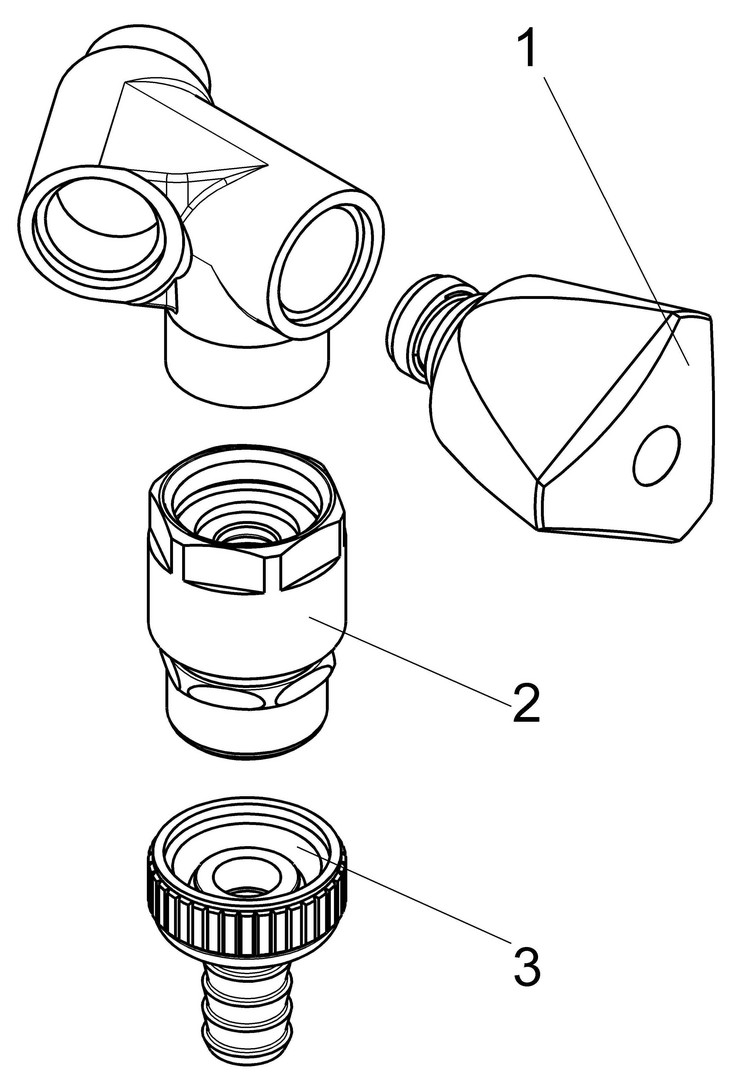 1
2
3