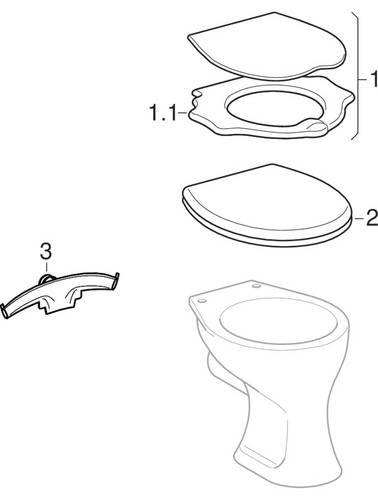 1
1.1
2
3