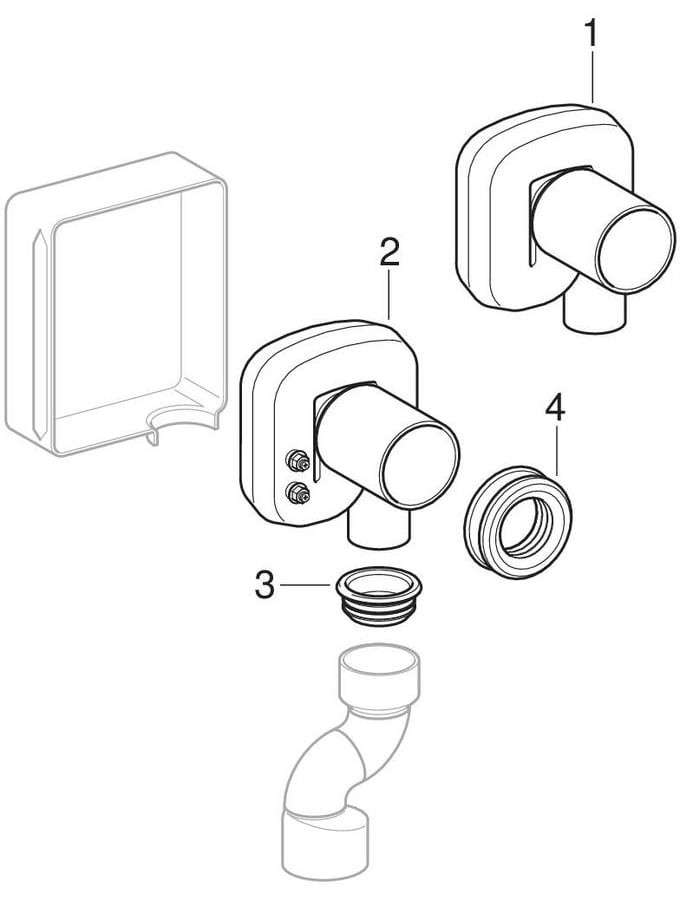 1

2

4

3