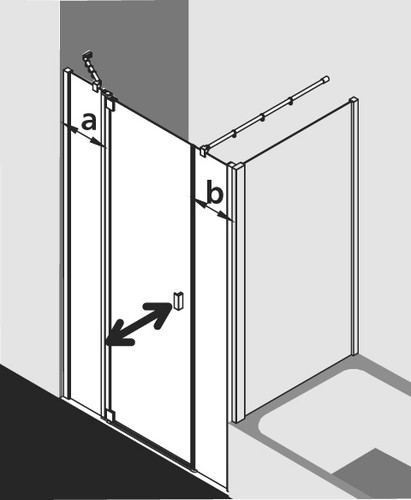 a

b