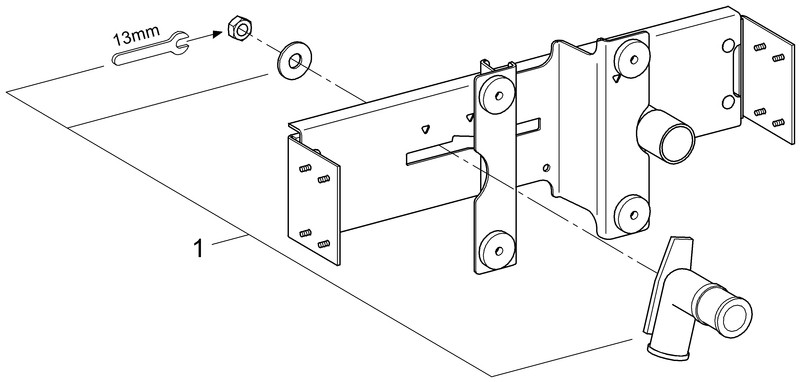 13mm

1