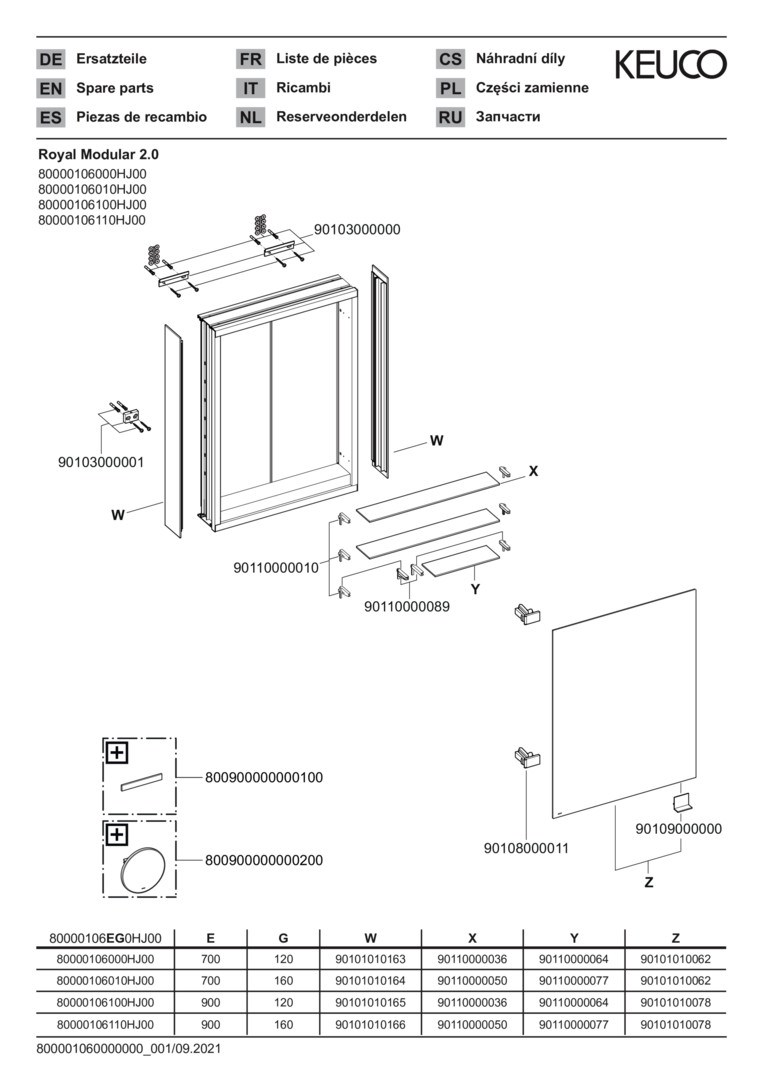 DE Ersatzteile
EN Spare parts
ES Piezas de recambio
FR Liste de pièces
IT Ricambi
NL Reserveonderdelen
CS Náhradní díly
PL Części zamienne
RU Запчасти

KEUCO

Royal Modular 2.0
80000106000HJ00
80000106010HJ00
80000106100HJ00
80000106110HJ00

90103000000
90103000001
W
W
X
90110000010
90110000089
Y
800900000000100
800900000000200
90108000011
90109000000
Z

| 80000106EG0HJ00 | E | G | W | X | Y | Z |
|---|---|---|---|---|---|---|
| 80000106000HJ00 | 700 | 120 | 90101010163 | 90110000036 | 90110000064 | 90101010062 |
| 80000106010HJ00 | 700 | 160 | 90101010164 | 90110000050 | 90110000077 | 90101010062 |
| 80000106100HJ00 | 900 | 120 | 90101010165 | 90110000036 | 90110000064 | 90101010078 |
| 80000106110HJ00 | 900 | 160 | 90101010166 | 90110000050 | 90110000077 | 90101010078 |

800001060000000_001/09.2021