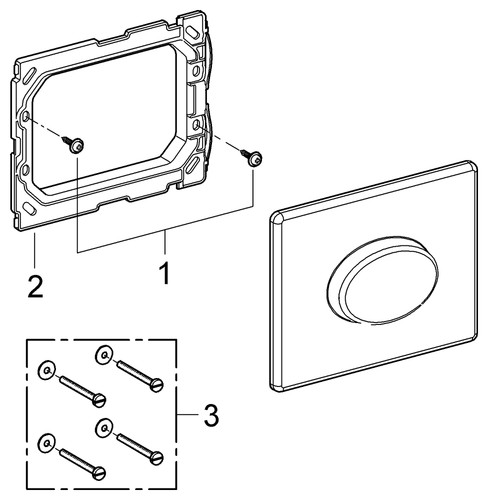 2

1

3