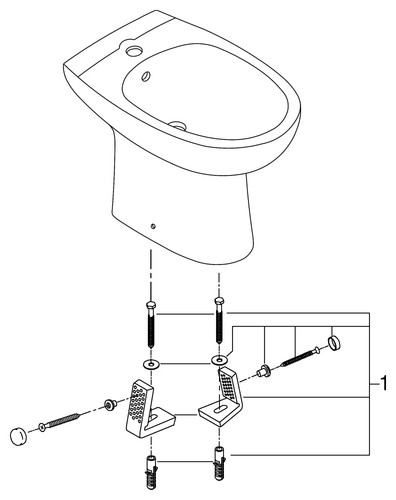 1