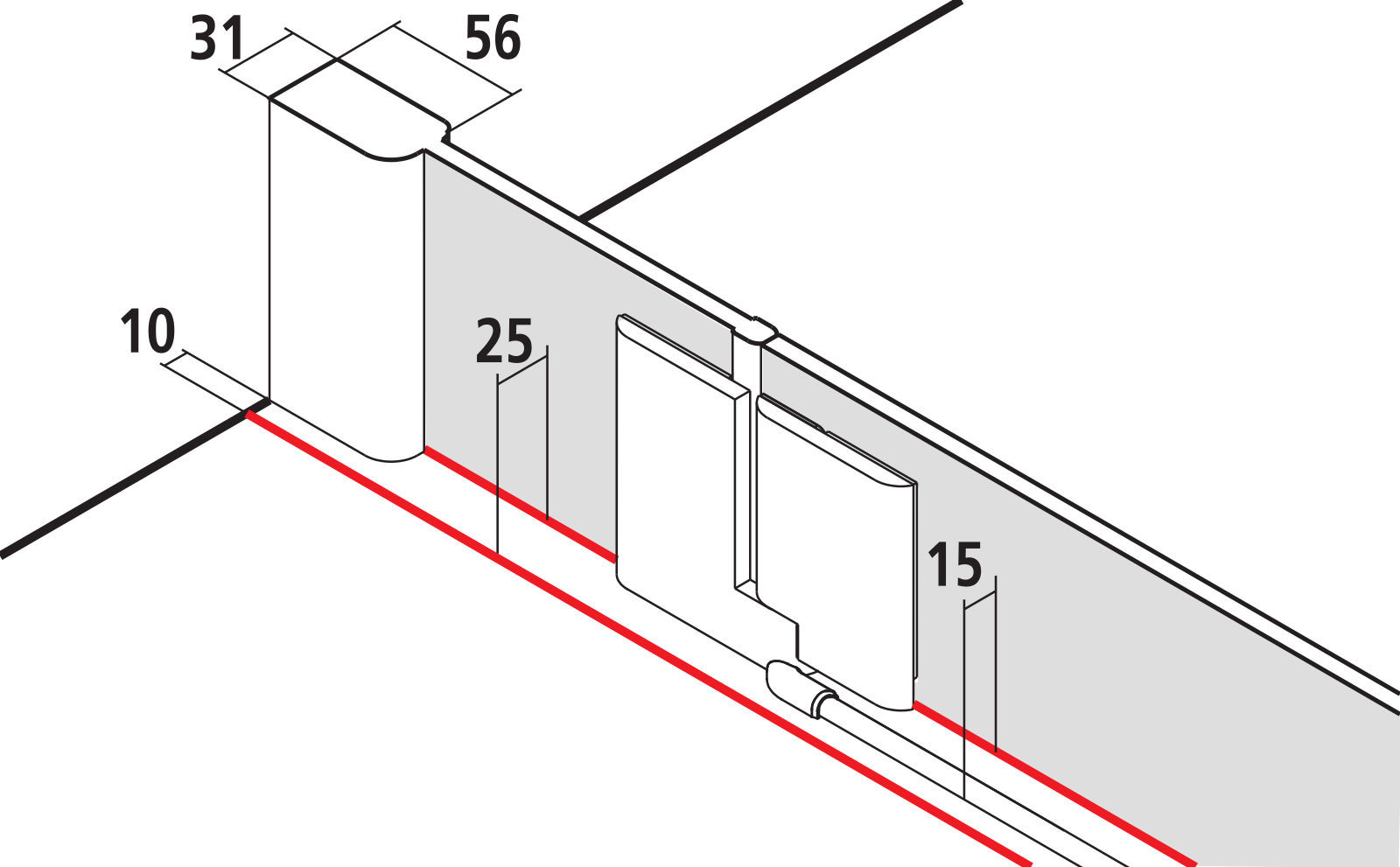 31
56
10
25
15