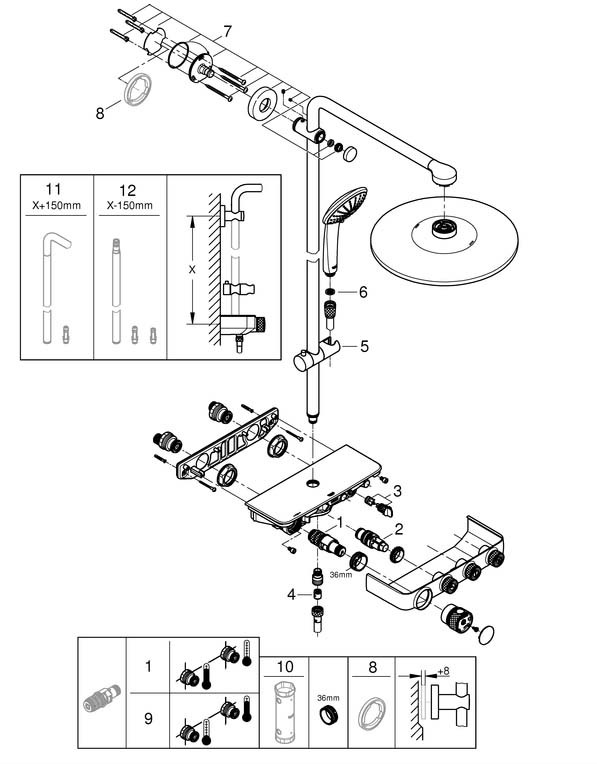 7

8

11
X+150mm

12
X-150mm

X

6

5

3

1

2

36mm

4

1

9

10

36mm

8

+8