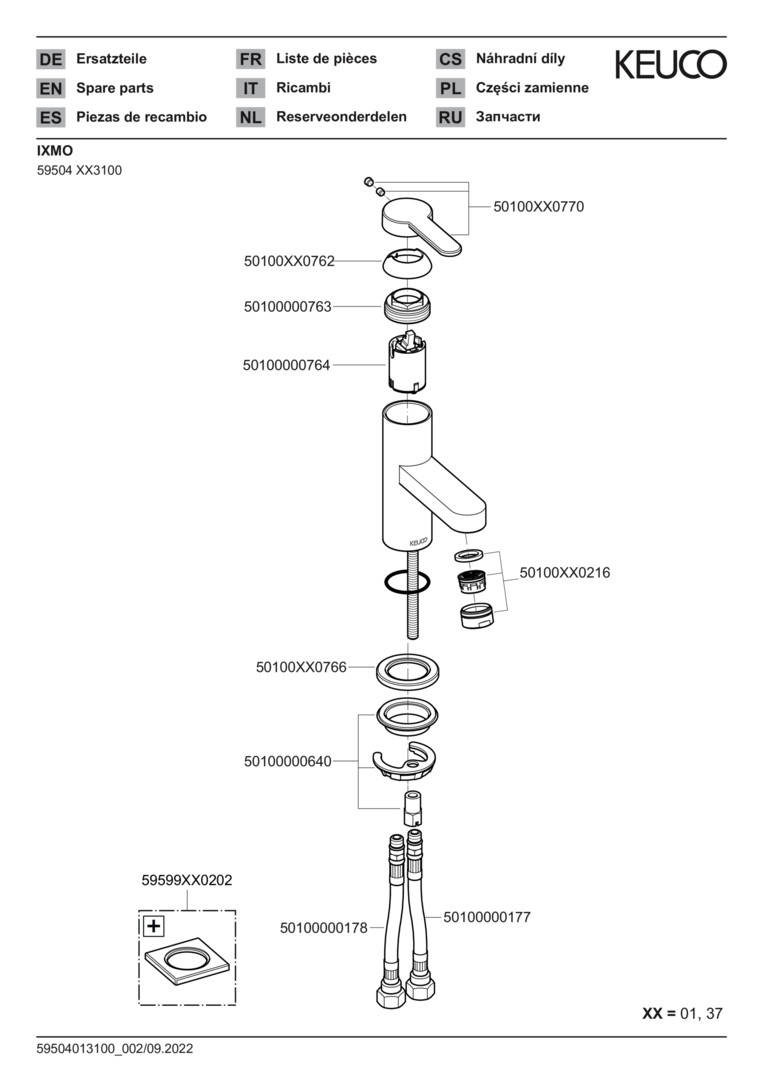 DE Ersatzteile
EN Spare parts
ES Piezas de recambio
FR Liste de pièces
IT Ricambi
NL Reserveonderdelen
CS Náhradní díly
PL Części zamienne
RU Запчасти

KEUCO

IXMO
59504 XX3100

50100XX0770
50100XX0762
50100000763
50100000764
KEUCO
50100XX0216
50100XX0766
50100000640
59599XX0202
50100000178
50100000177

XX = 01, 37

59504013100_002/09.2022