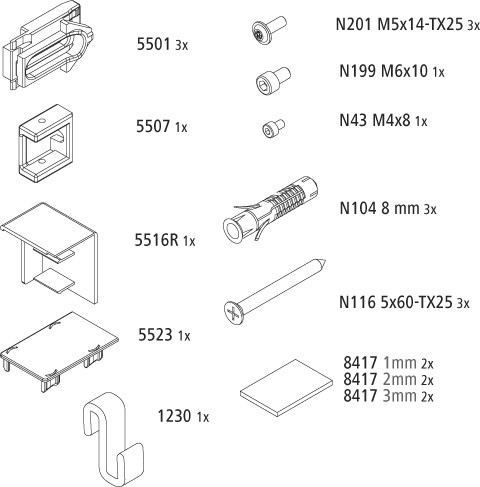 5501 3x

5507 1x

5516R 1x

5523 1x

1230 1x

N201 M5x14-TX25 3x

N199 M6x10 1x

N43 M4x8 1x

N104 8 mm 3x

N116 5x60-TX25 3x

8417 1mm 2x
8417 2mm 2x
8417 3mm 2x