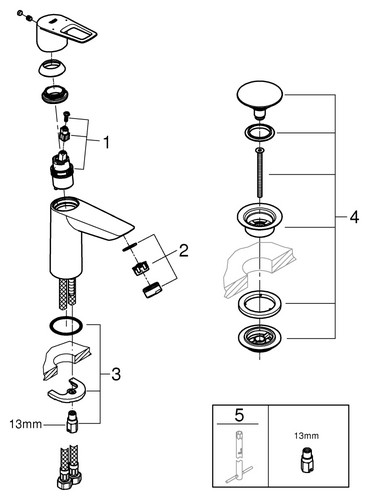 1
2
3
13mm
4
5
13mm