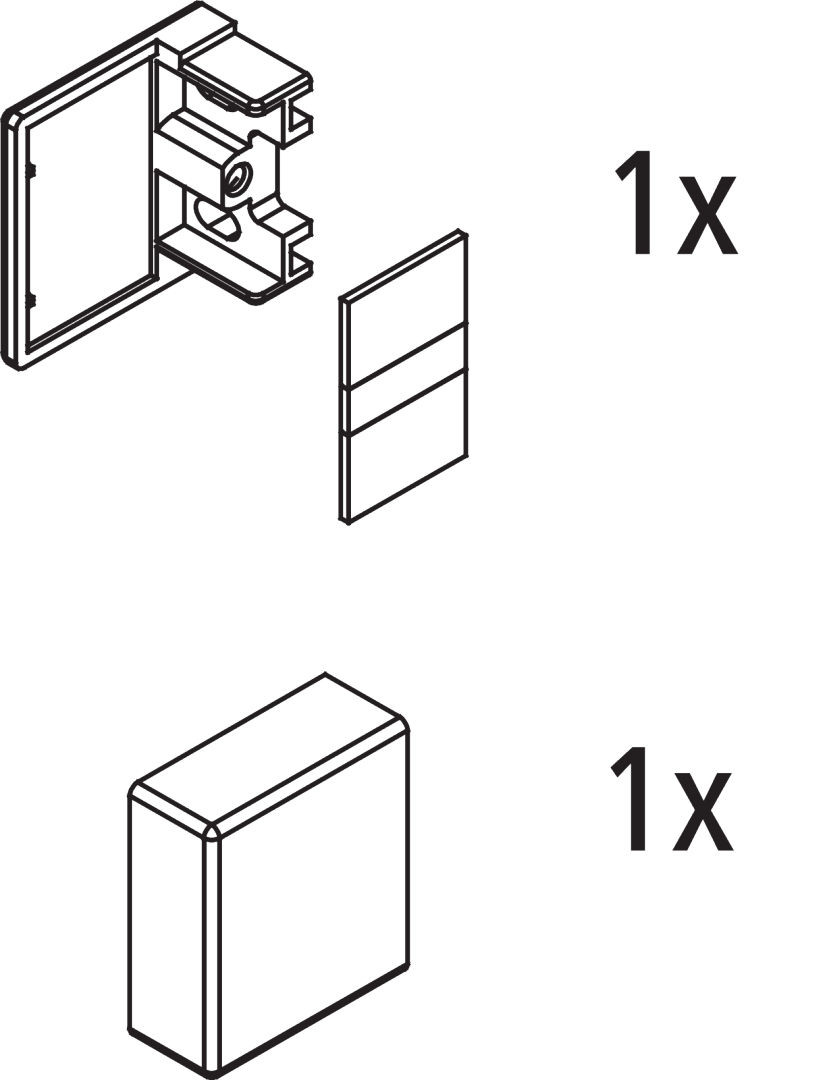 1x

1x