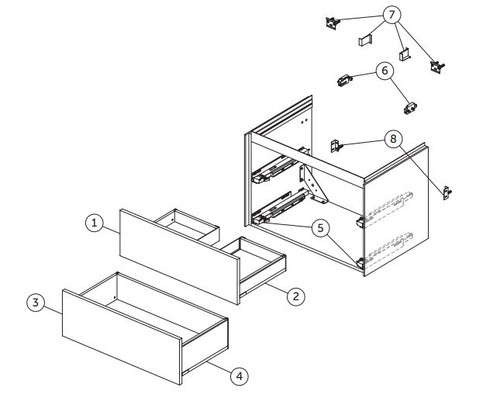 7
6
8
1
5
2
3
4