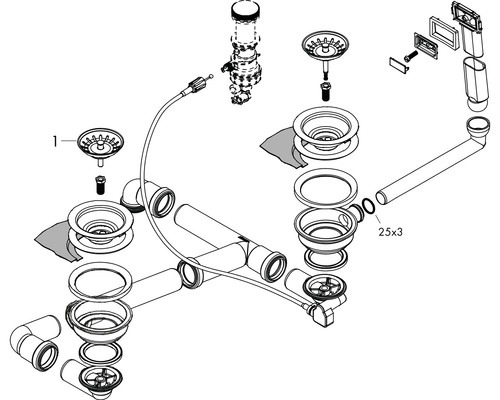 1

25x3