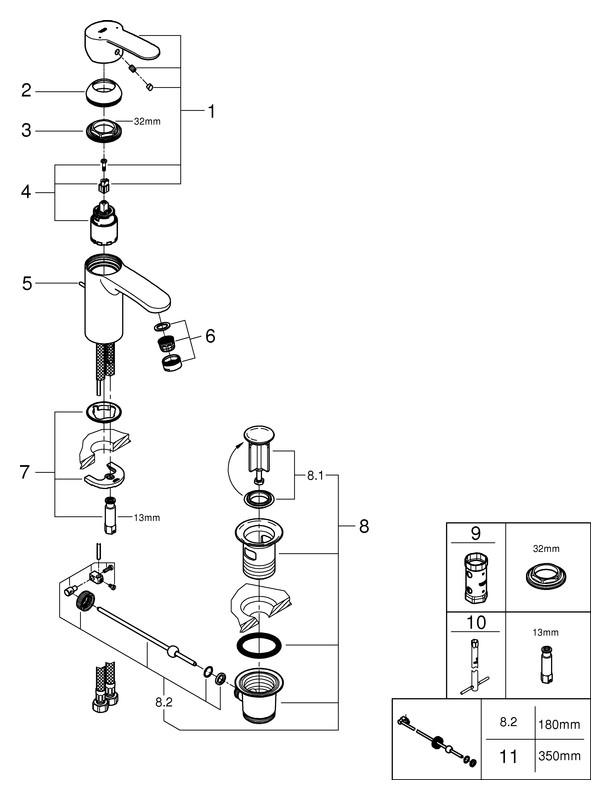 1
2
3
32mm
4
5
6
7
13mm
8.1
8
8.2

| 9 | 32mm |
|---|---|
| 10 | 13mm |

| | 8.2 | 180mm |
|---|---|---|
| | 11 | 350mm |