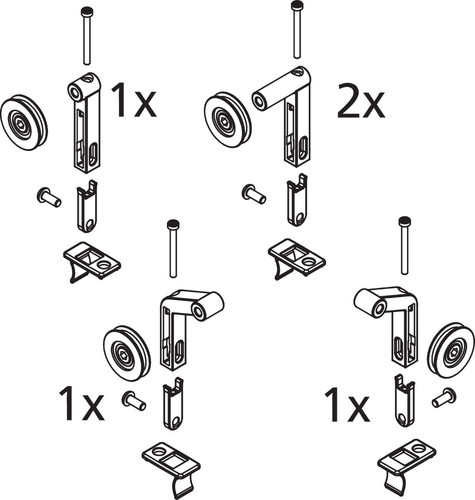 1x
2x
1x
1x