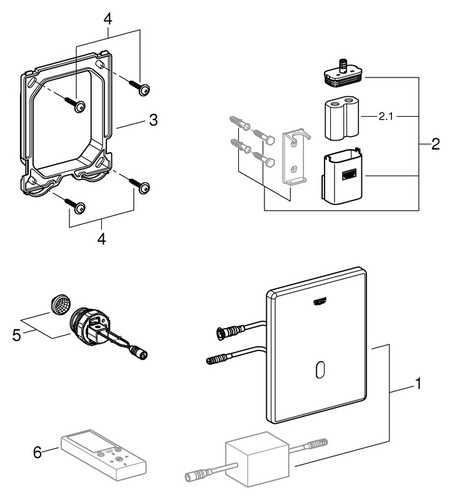 4
3
4
2.1
2
5
1
6