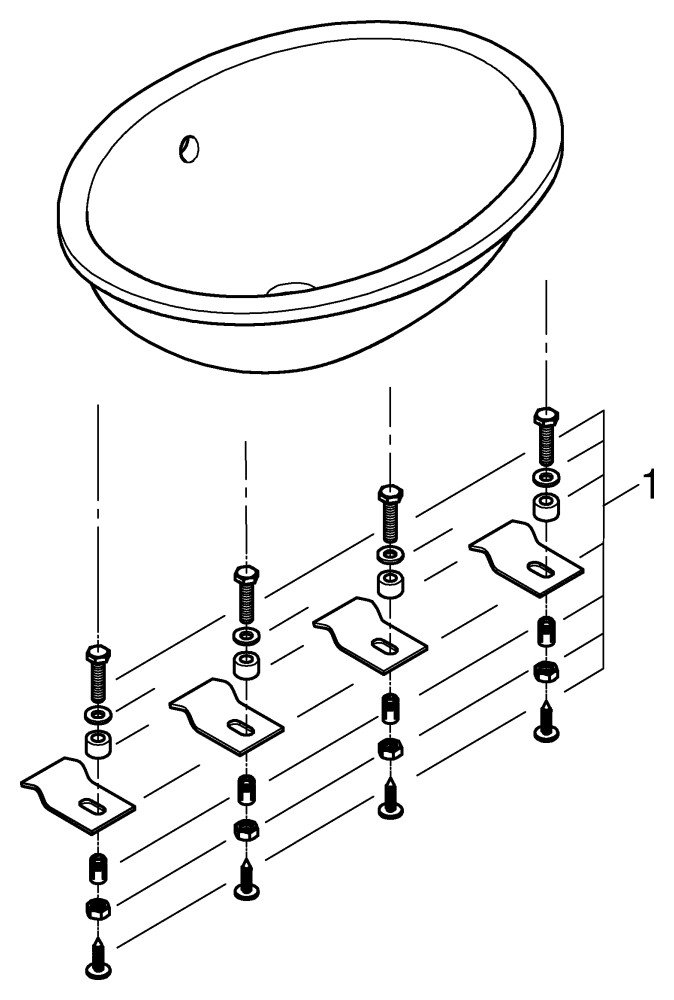 1