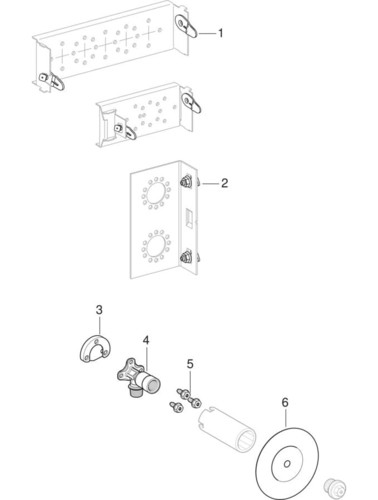 1

2

3

4

5

6