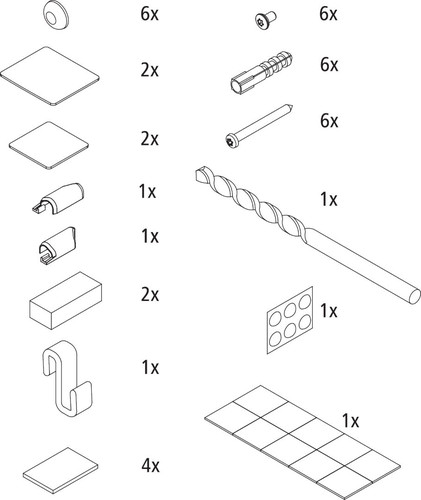 6x

2x

2x

1x

1x

2x

1x

4x

6x

6x

6x

1x

1x

1x