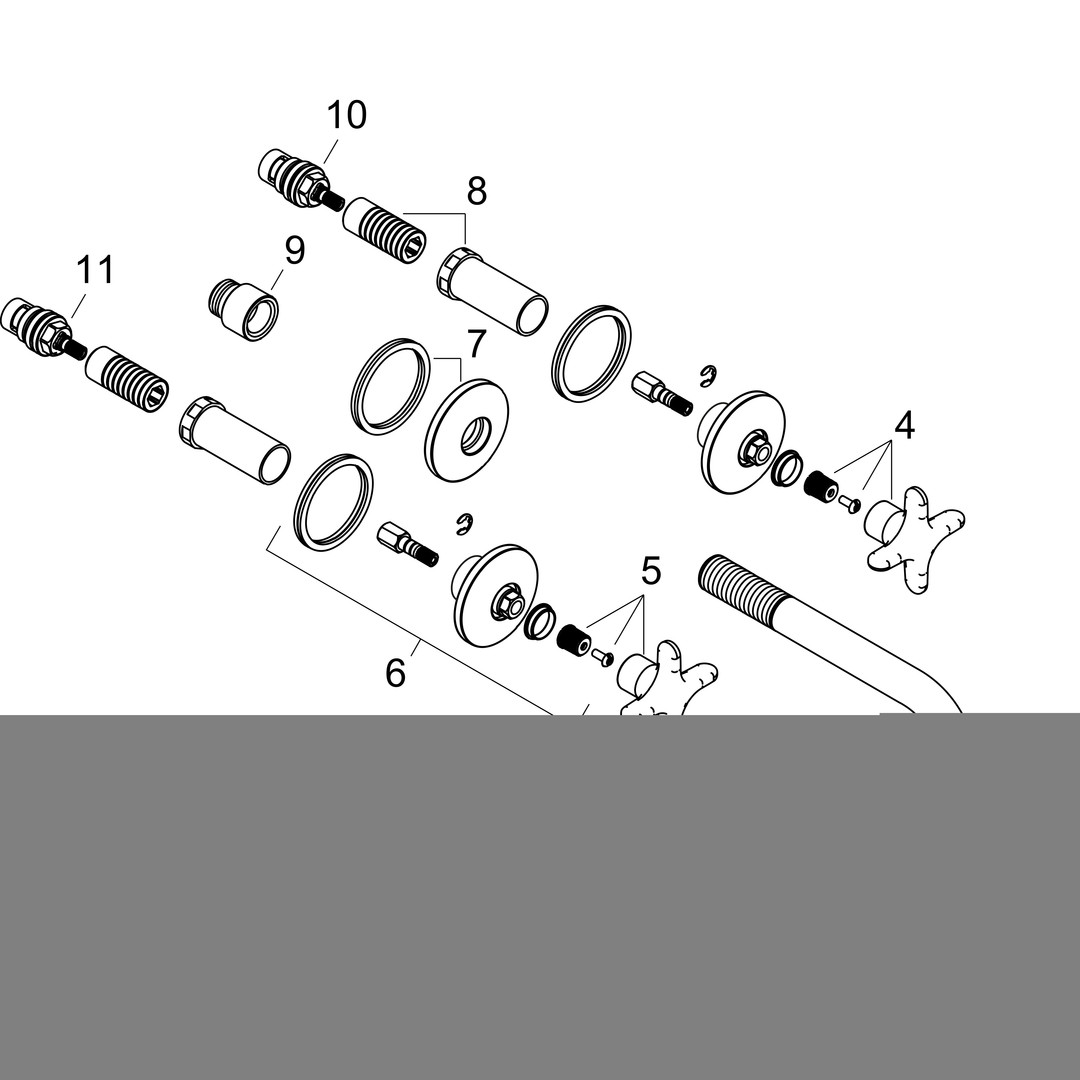 10
8
11
9
7
4
5
6