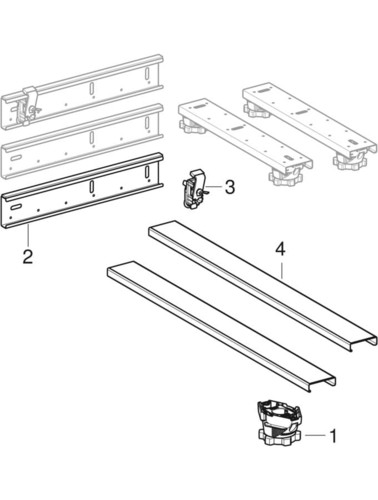 3
2
4
1