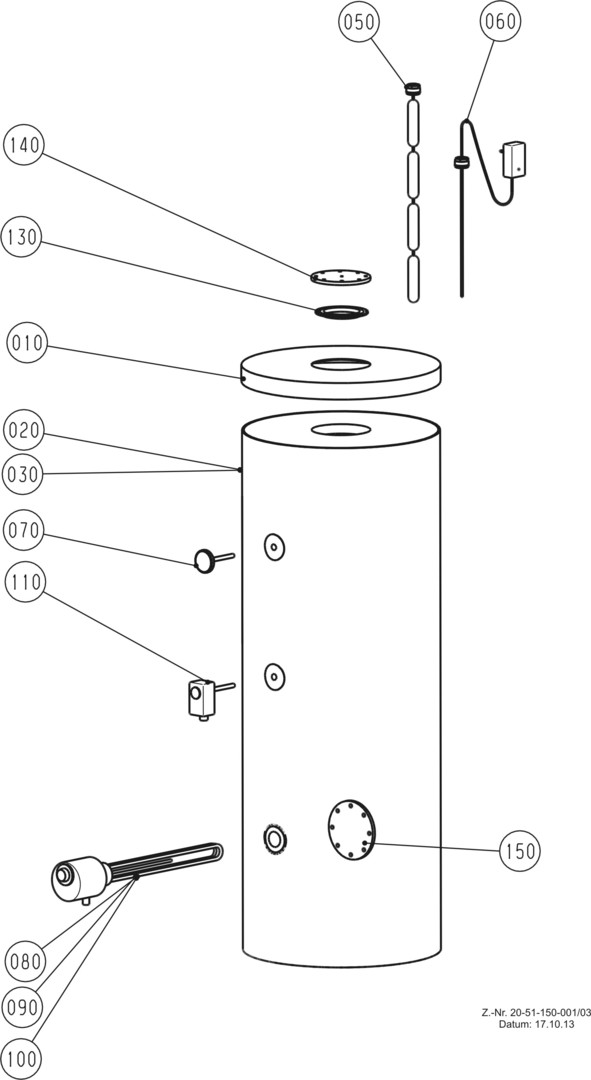 050
060
140
130
010
020
030
070
110
150
080
090
100
Z.-Nr. 20-51-150-001/03
Datum: 17.10.13