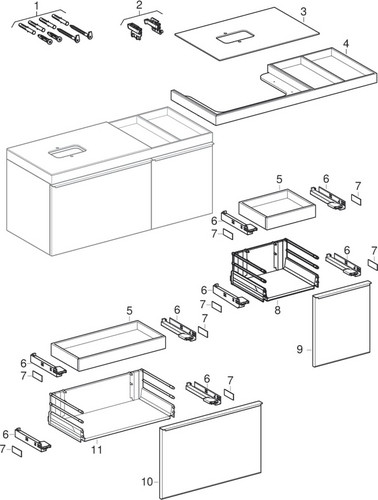 1
2
3
4
5
6
7
6
7
6
7
6
7
8
9
5
6
7
6
7
6
7
6
7
11
10