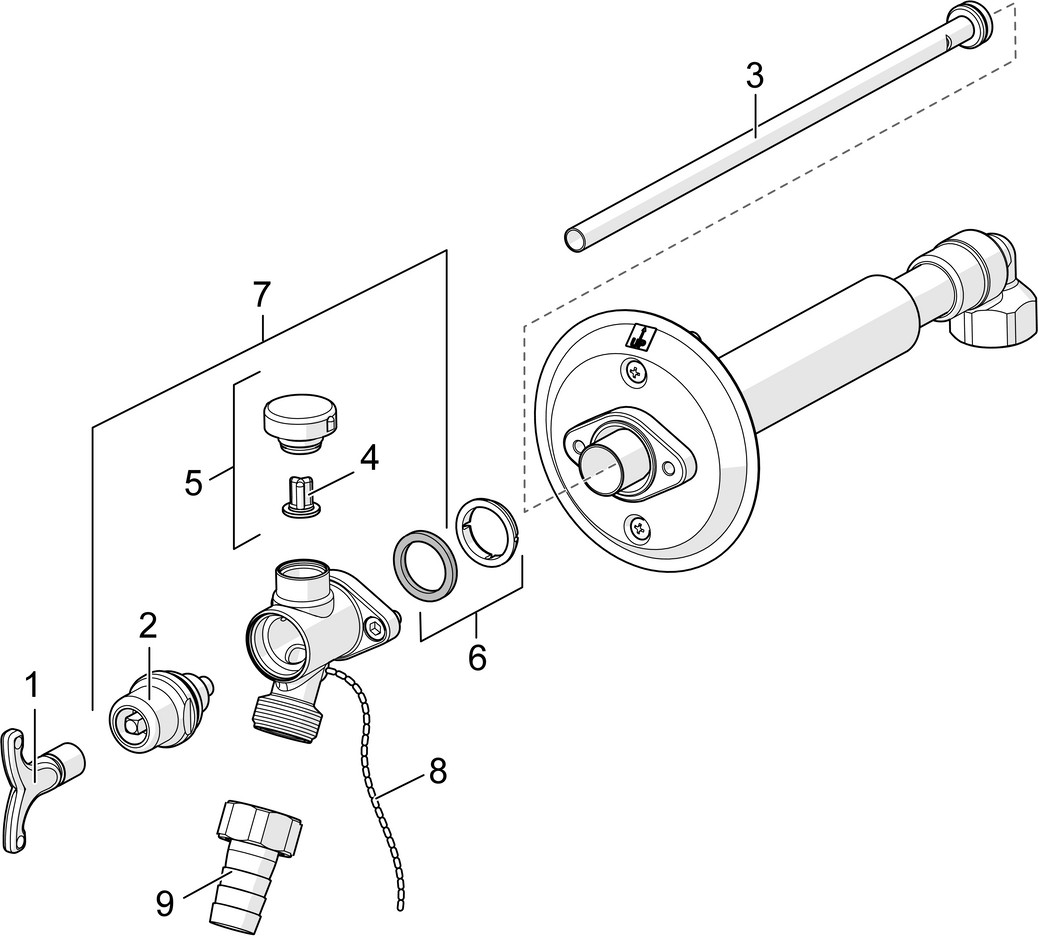 3
7
5
4
6
2
1
8
9