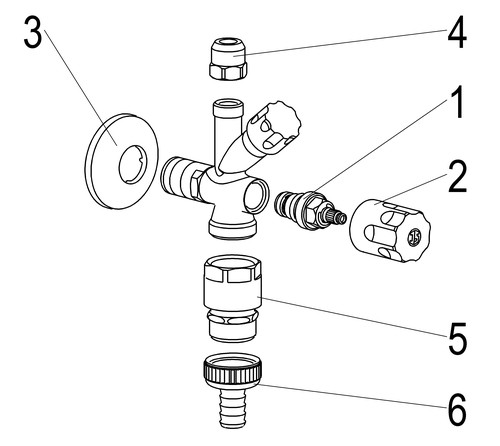 3
4
1
2
5
6