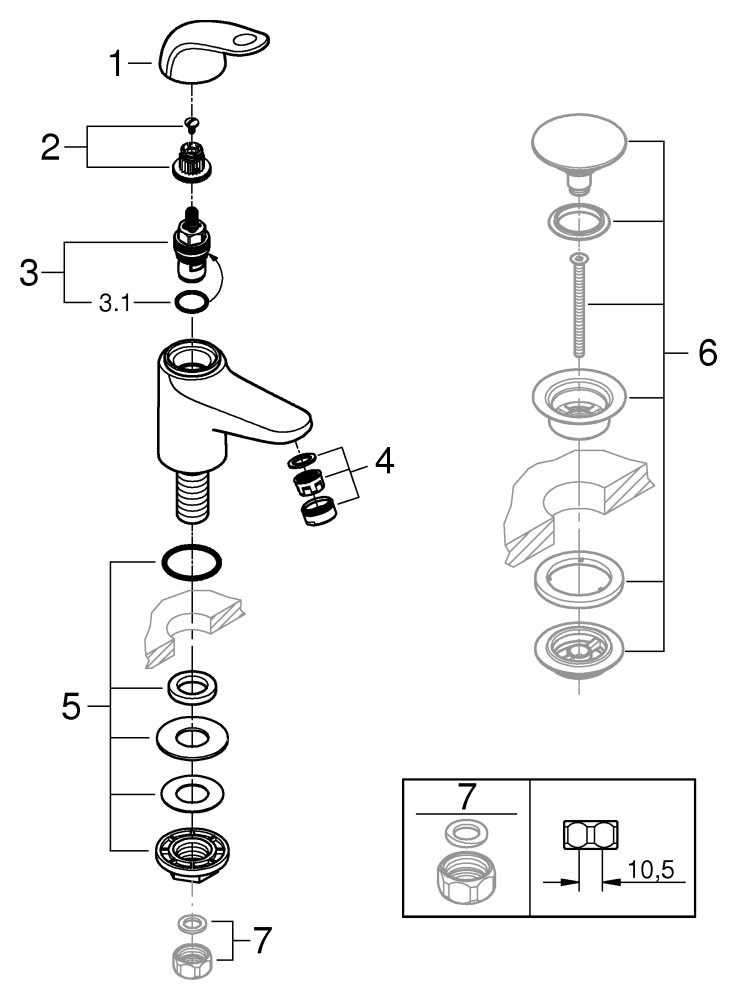 1
2
3
3.1
4
5
6
7
7
10,5