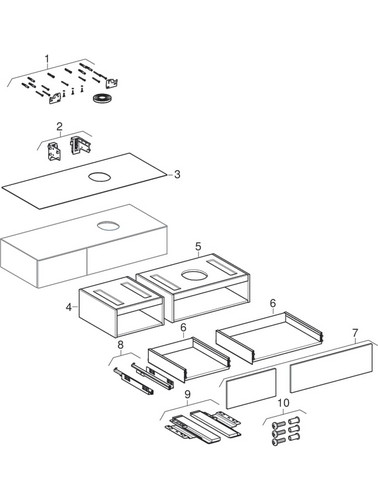 1
2
3
5
4
6
6
7
8
9
10