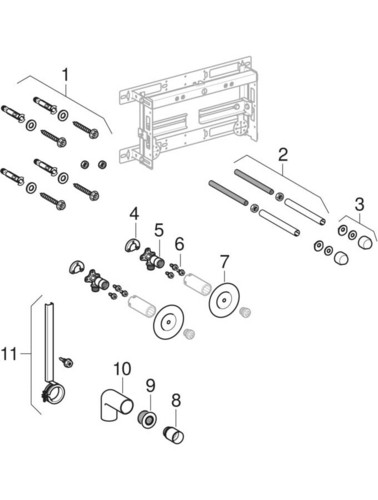 1
2
3
4
5
6
7
11
10
9
8