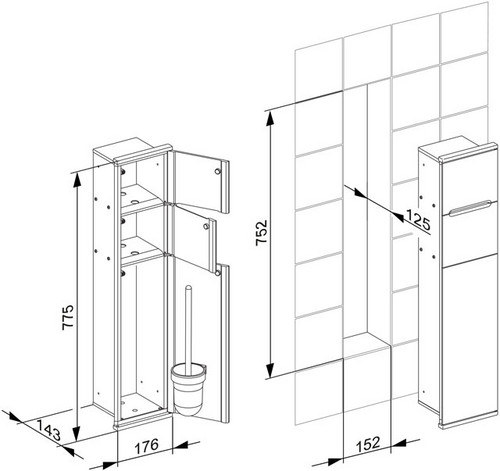 775
143
176
752
125
152