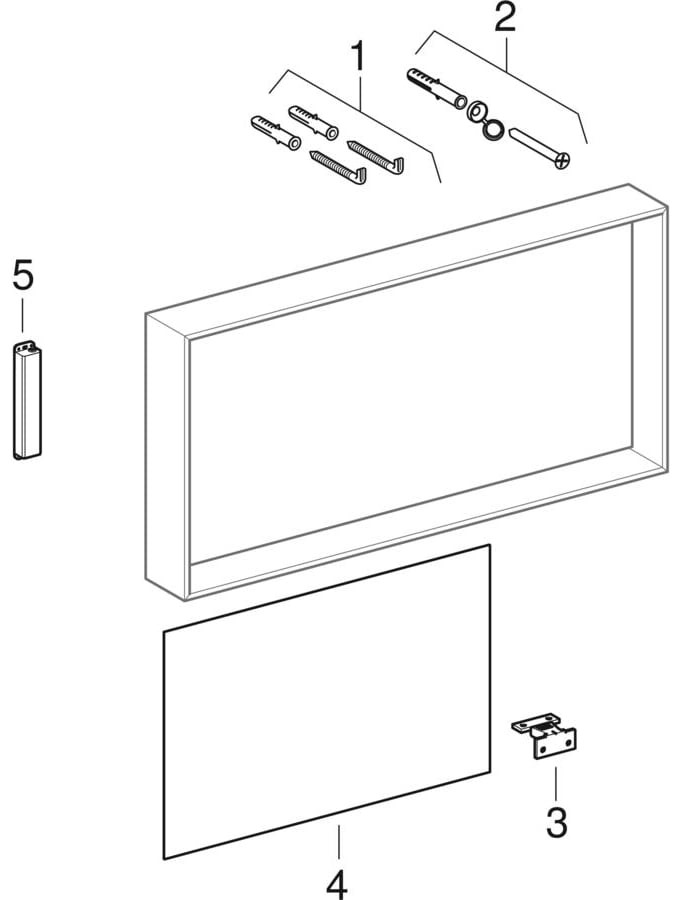 2
1
5
3
4