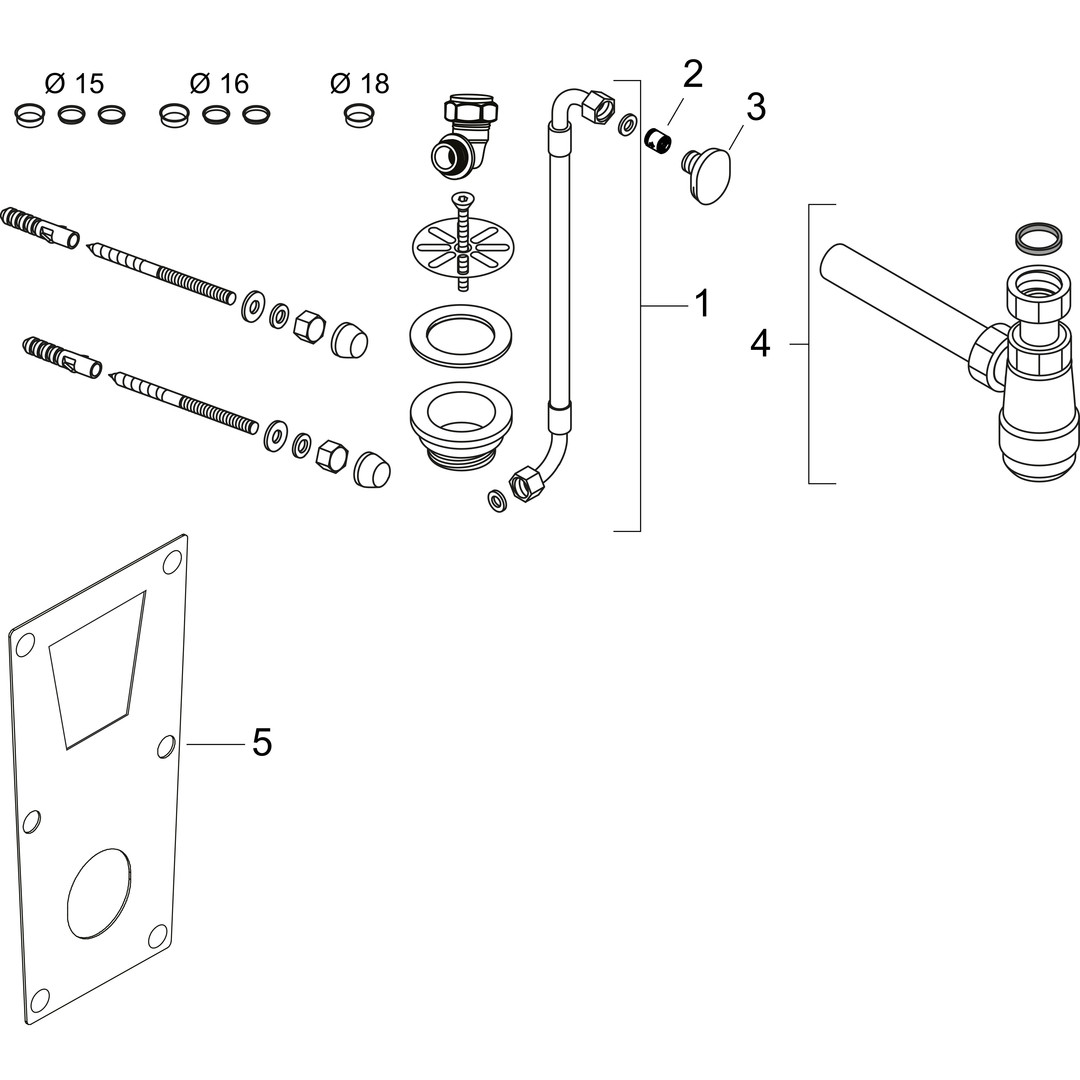 Ø 15
Ø 16
Ø 18
2
3
1
4
5