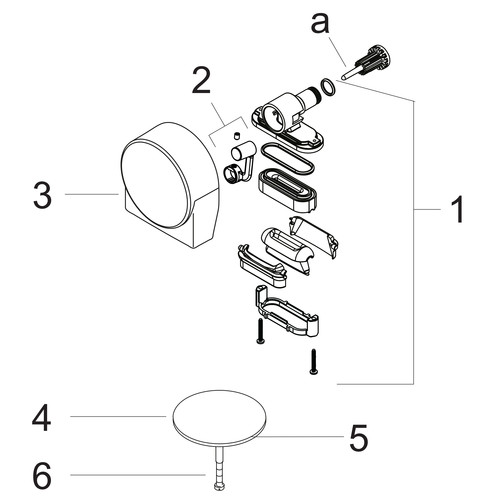 a

2

3

1

4

5

6