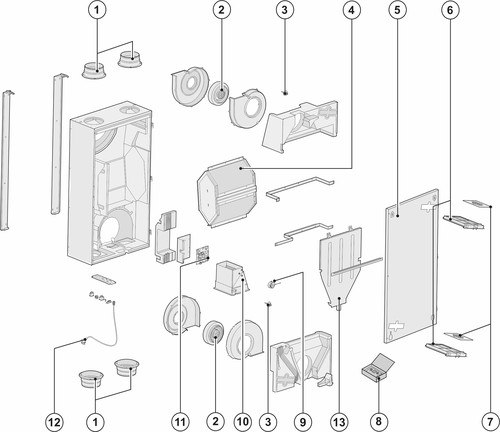 1
2
3
4
5
6
12
1
11
2
10
3
9
13
8
7