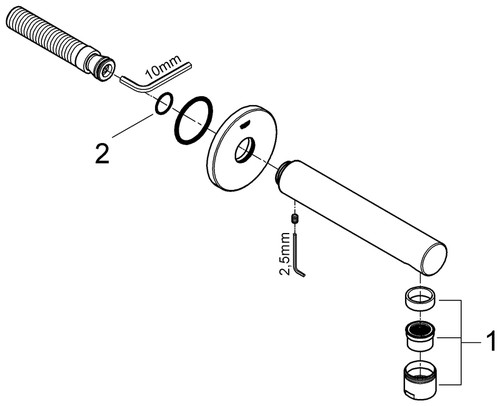 10mm

2

2,5mm

1