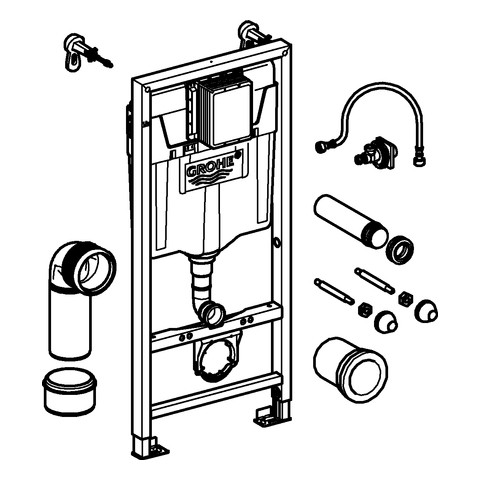 GROHE®