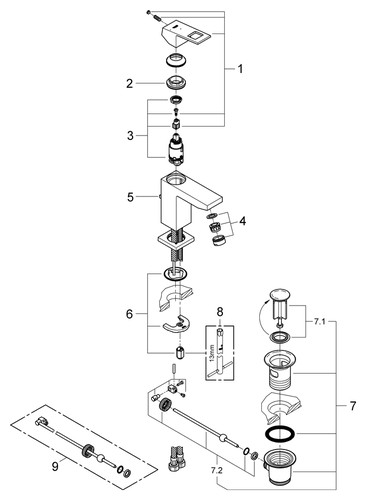 1
2
3
5
4
6
8
13mm
7.1
7
9
7.2