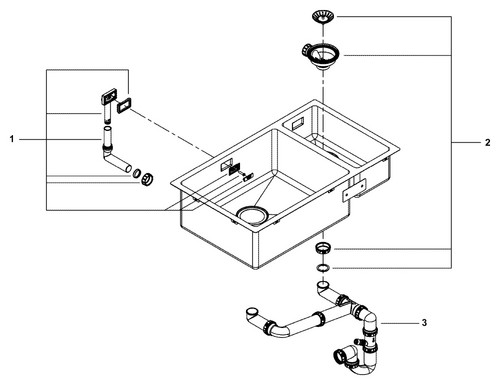 1

2

3