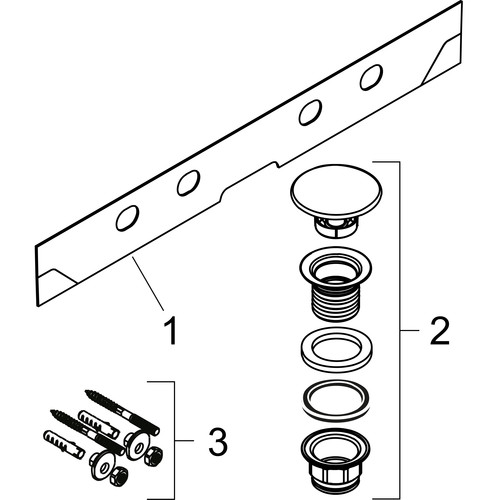 1

2

3