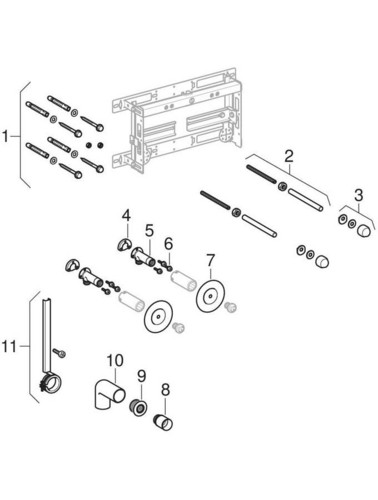 1
2
3
4
5
6
7
11
10
9
8