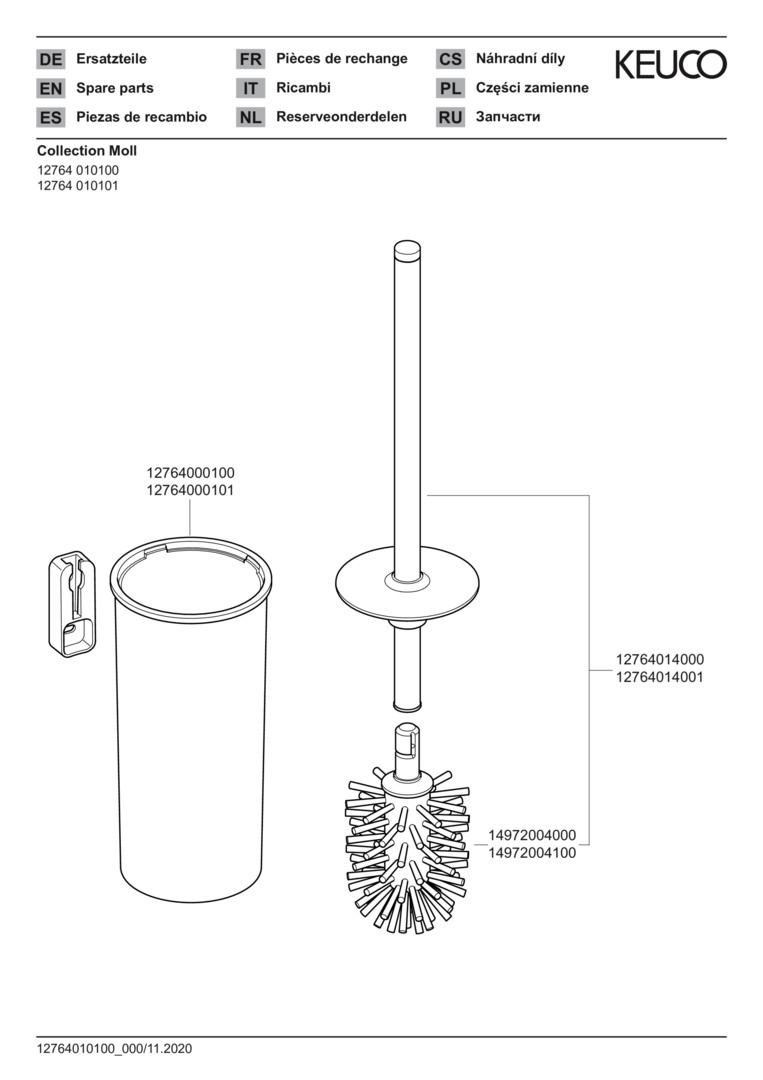 DE Ersatzteile
EN Spare parts
ES Piezas de recambio

FR Pièces de rechange
IT Ricambi
NL Reserveonderdelen

CS Náhradní díly
PL Części zamienne
RU Запчасти

KEUCO

Collection Moll
12764 010100
12764 010101

12764000100
12764000101

12764014000
12764014001

14972004000
14972004100

12764010100_000/11.2020