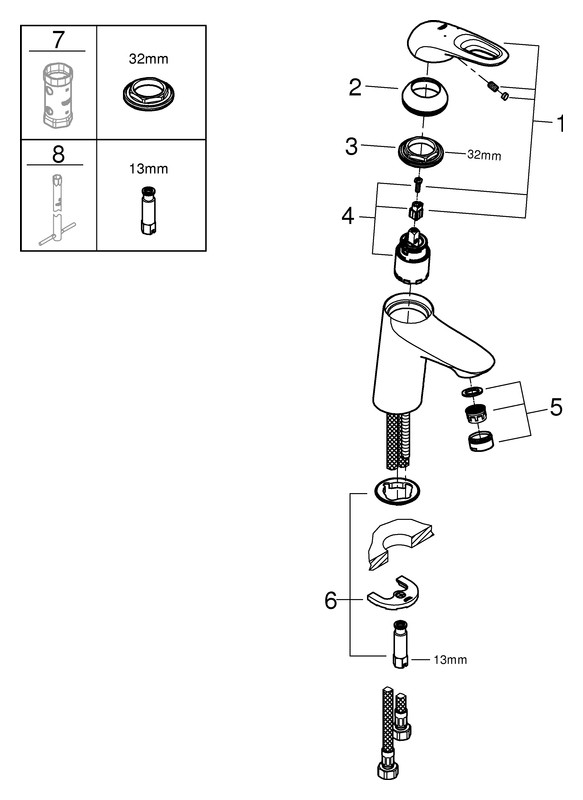 | 7 | 32mm |
|---|---|
| 8 | 13mm |

2
3
32mm
1
4
5
6
13mm