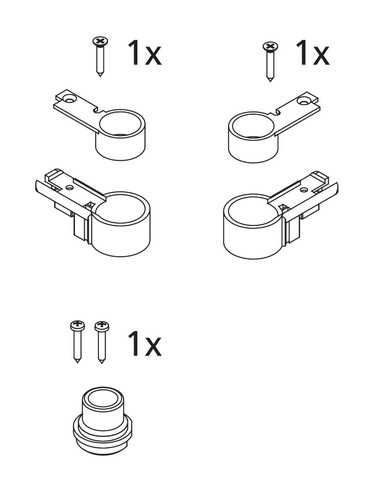 1x

1x

1x