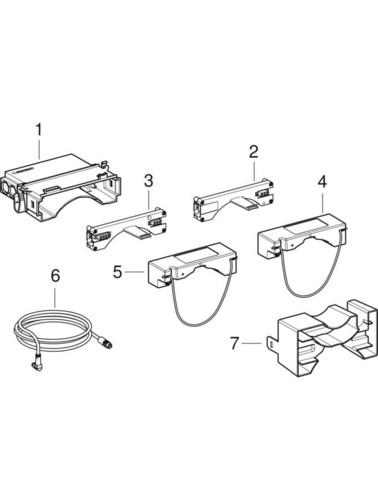 1
2
3
4
5
6
7