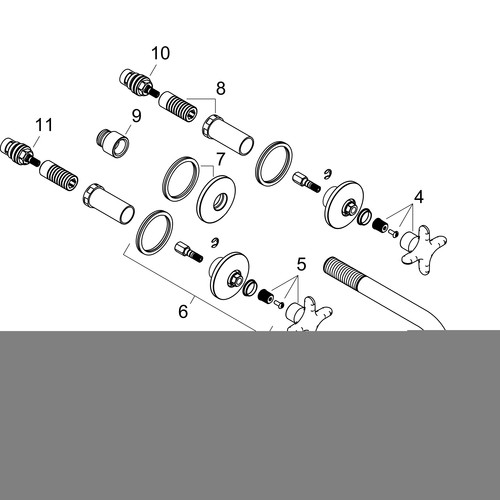 10
8
11
9
7
4
5
6